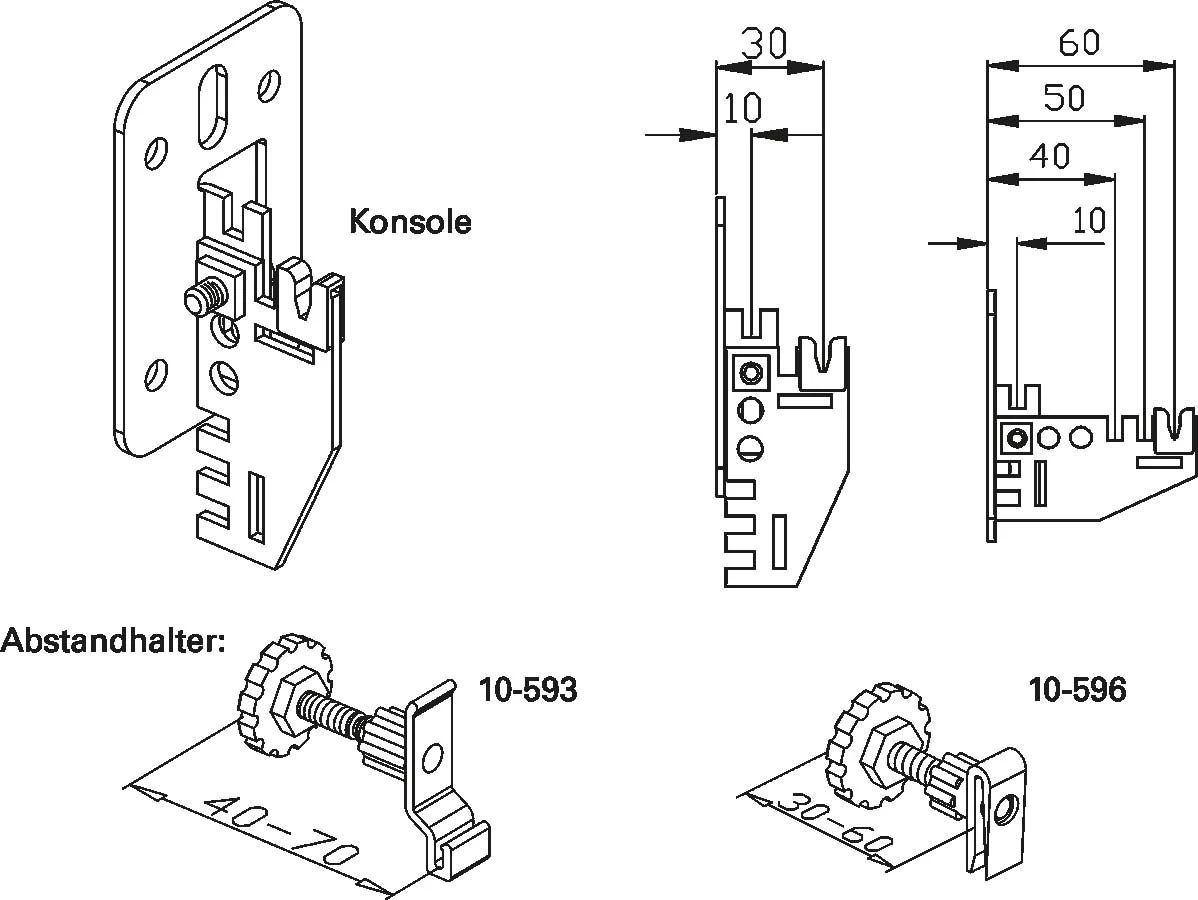 Konsole

30

10

60

50

40

10

Abstandhalter:

10-593

40-70

10-596

30-60