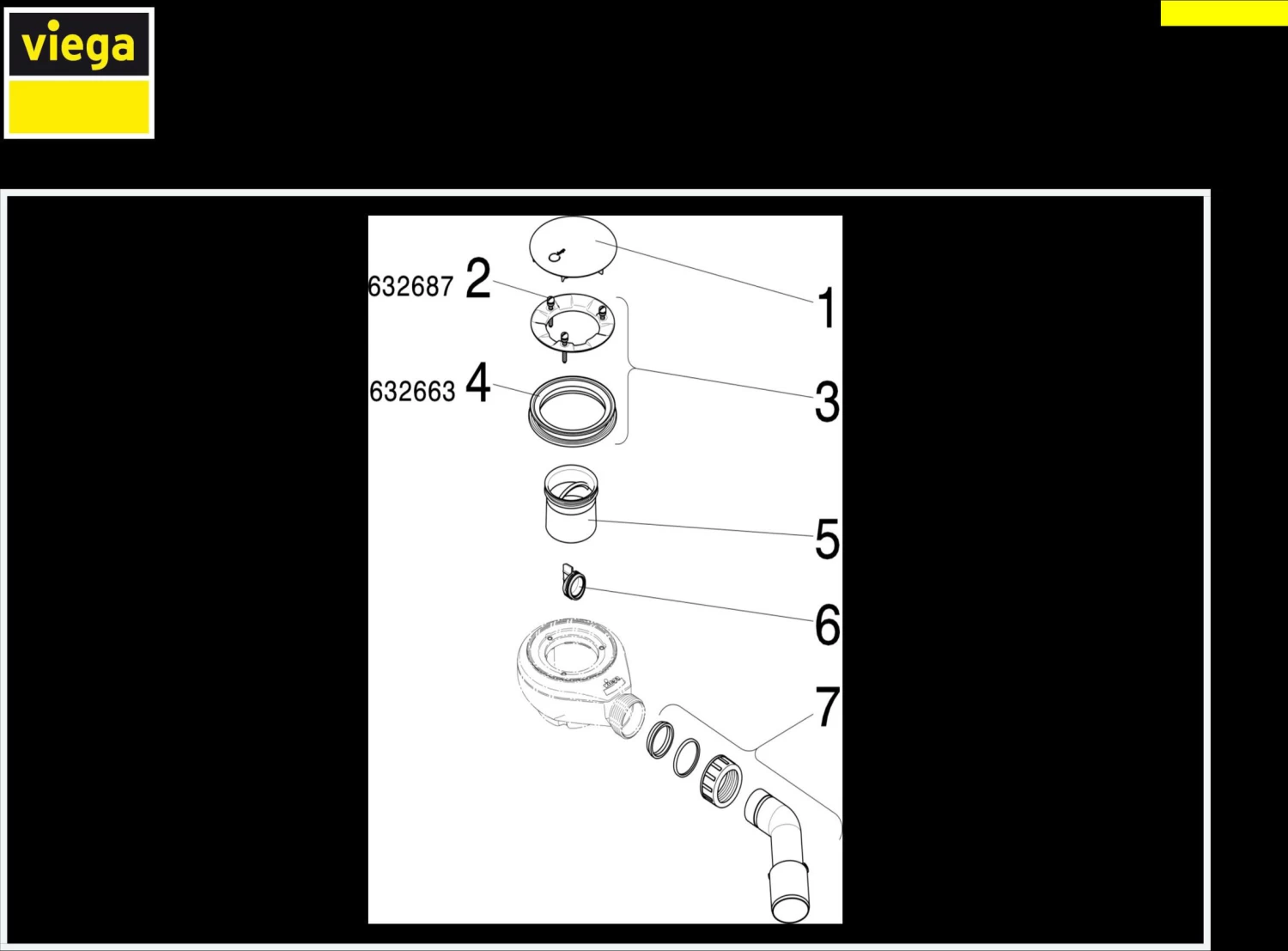 viega

632687 2

1

632663 4

3

5

6

7