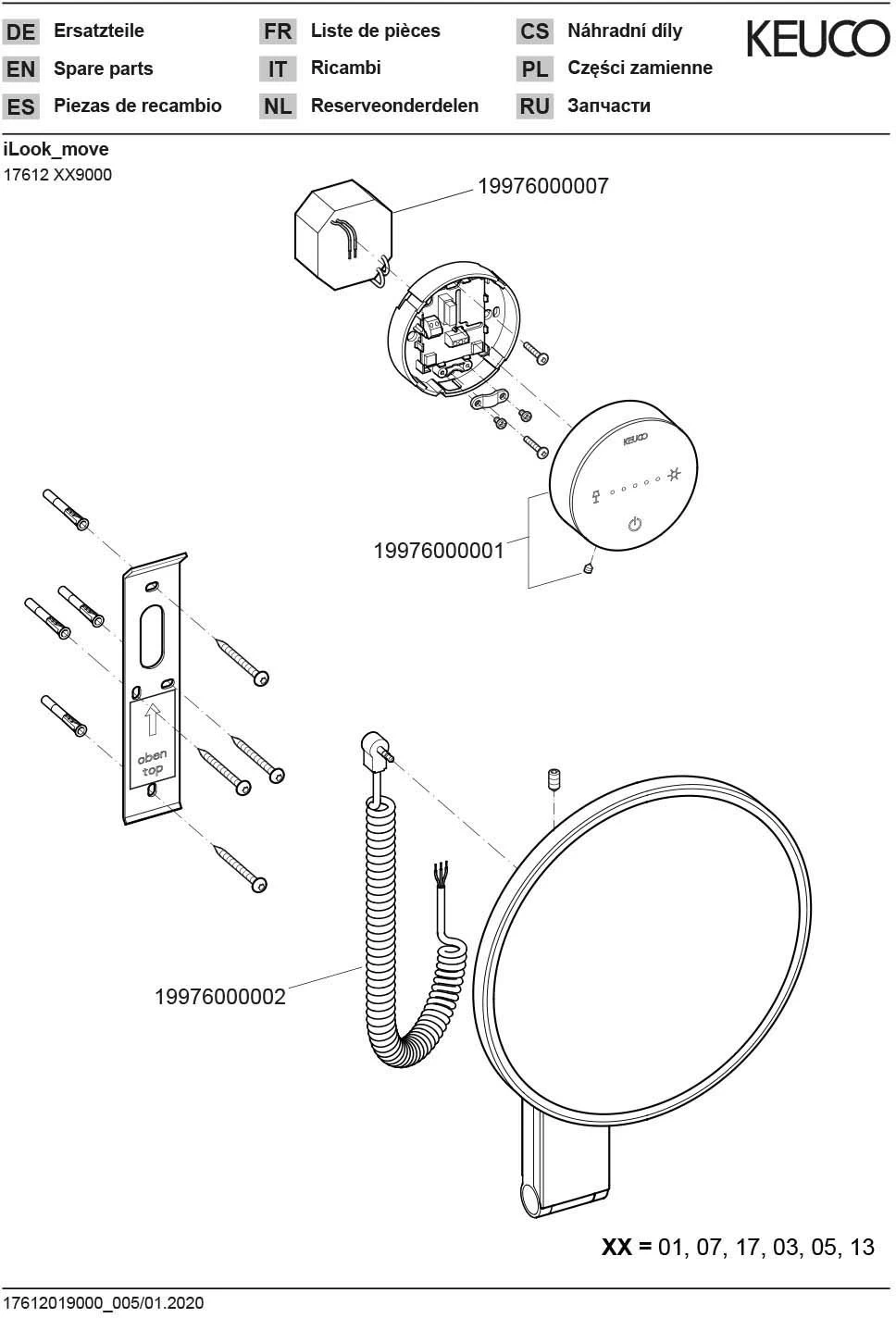 DE Ersatzteile
EN Spare parts
ES Piezas de recambio
FR Liste de pièces
IT Ricambi
NL Reserveonderdelen
CS Náhradní díly
PL Części zamienne
RU Запчасти

KEUCO

iLook_move
17612 XX9000

19976000007

KEUCO

19976000001

oben
top

19976000002

XX = 01, 07, 17, 03, 05, 13

17612019000_005/01.2020