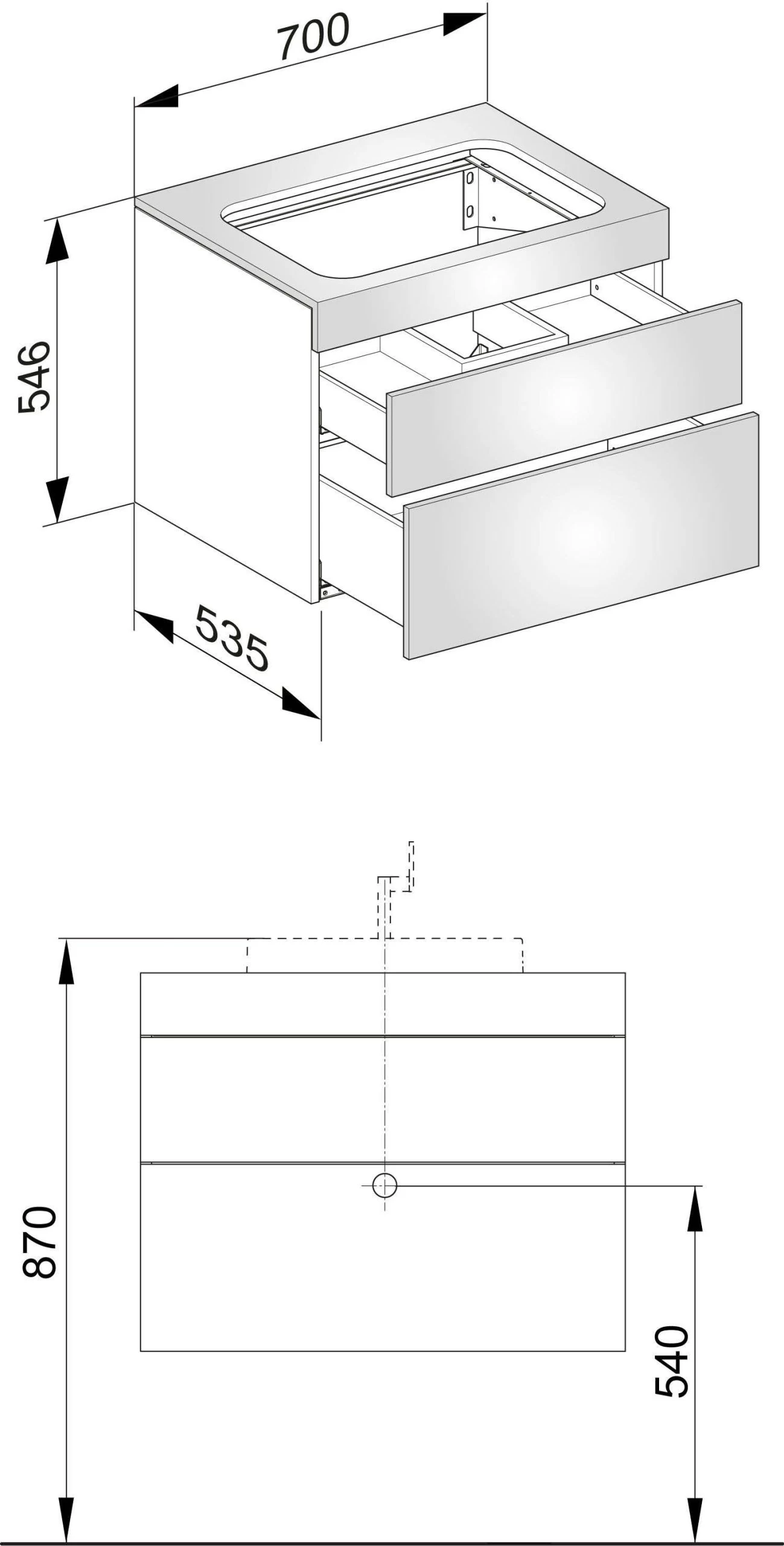 700

546

535

870

540