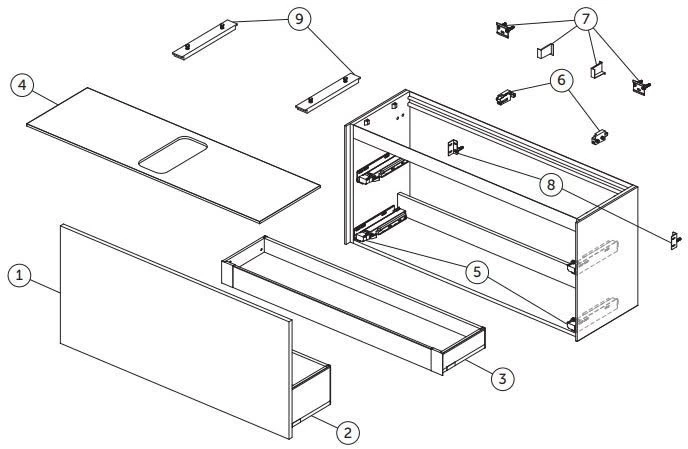 9
7
4
6
8
1
5
3
2