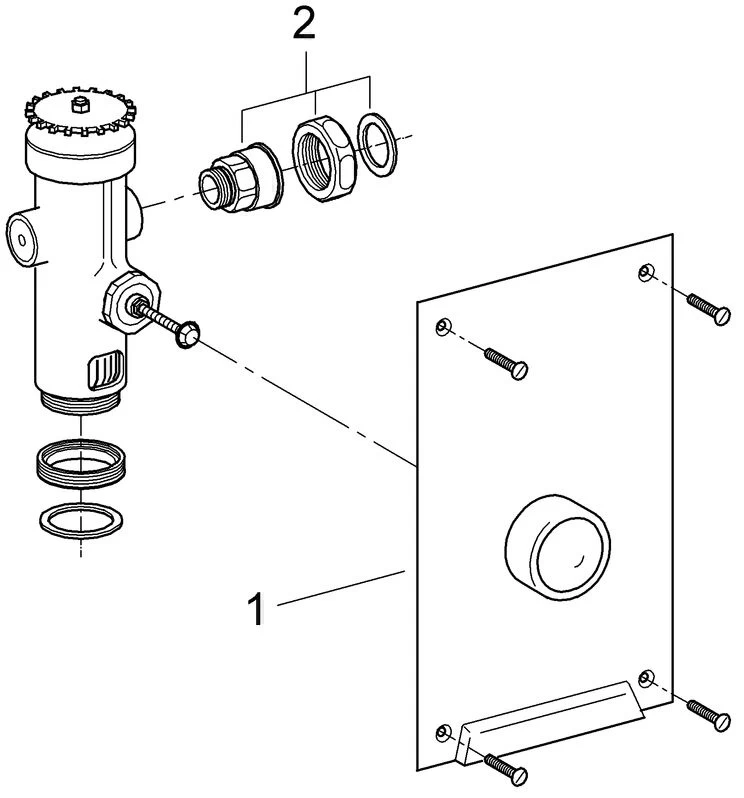 2

1