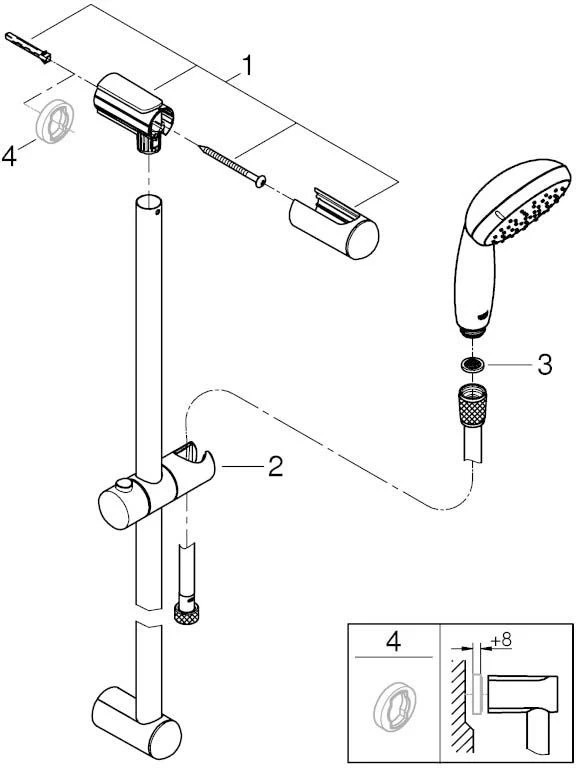 1
4
3
2
4
+8