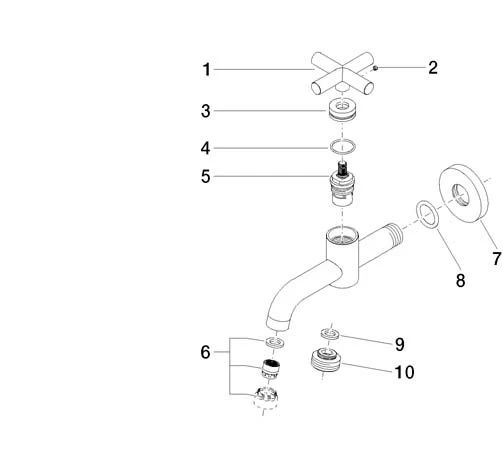 1
2
3
4
5
7
8
6
9
10