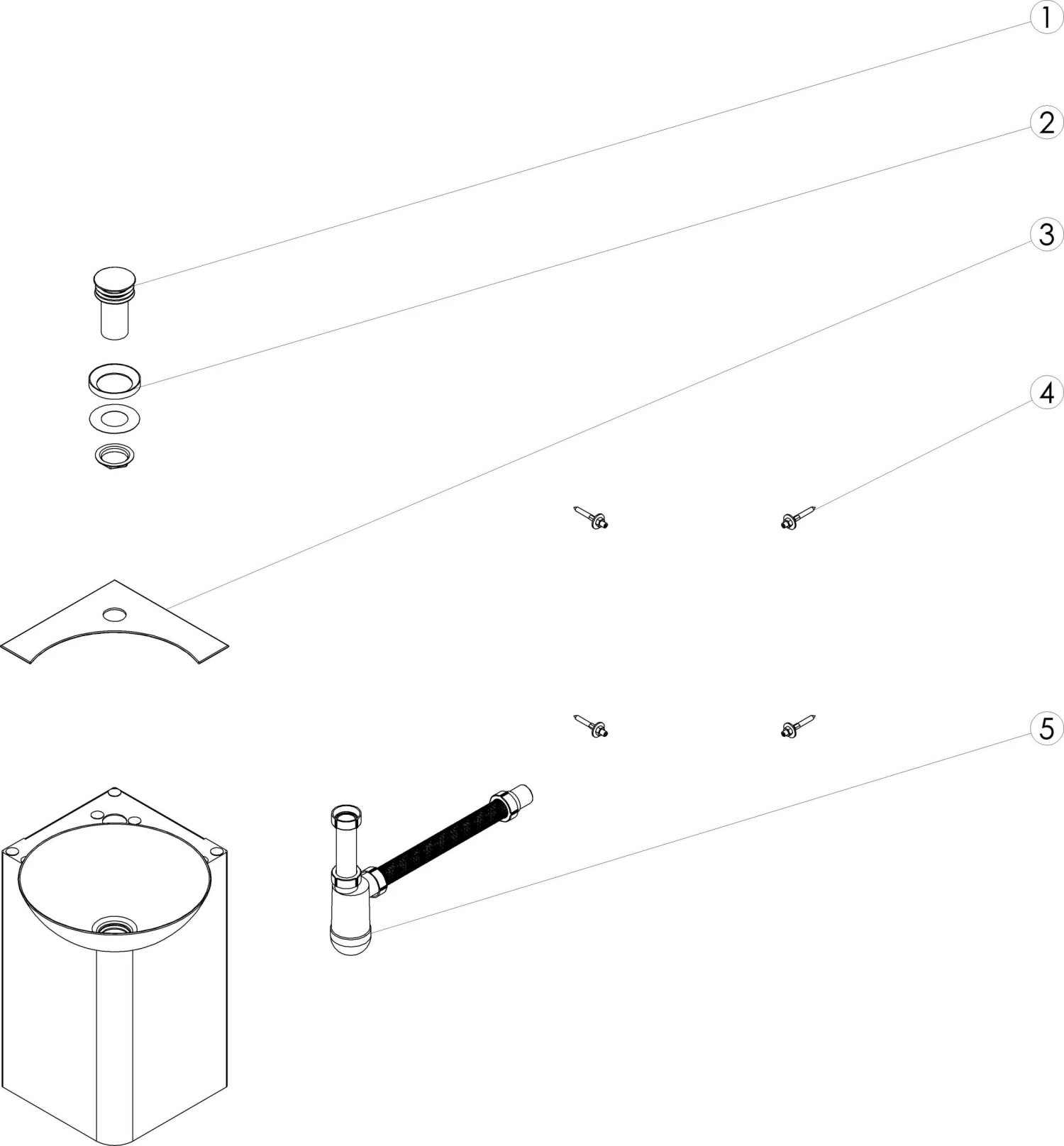 1
2
3
4
5