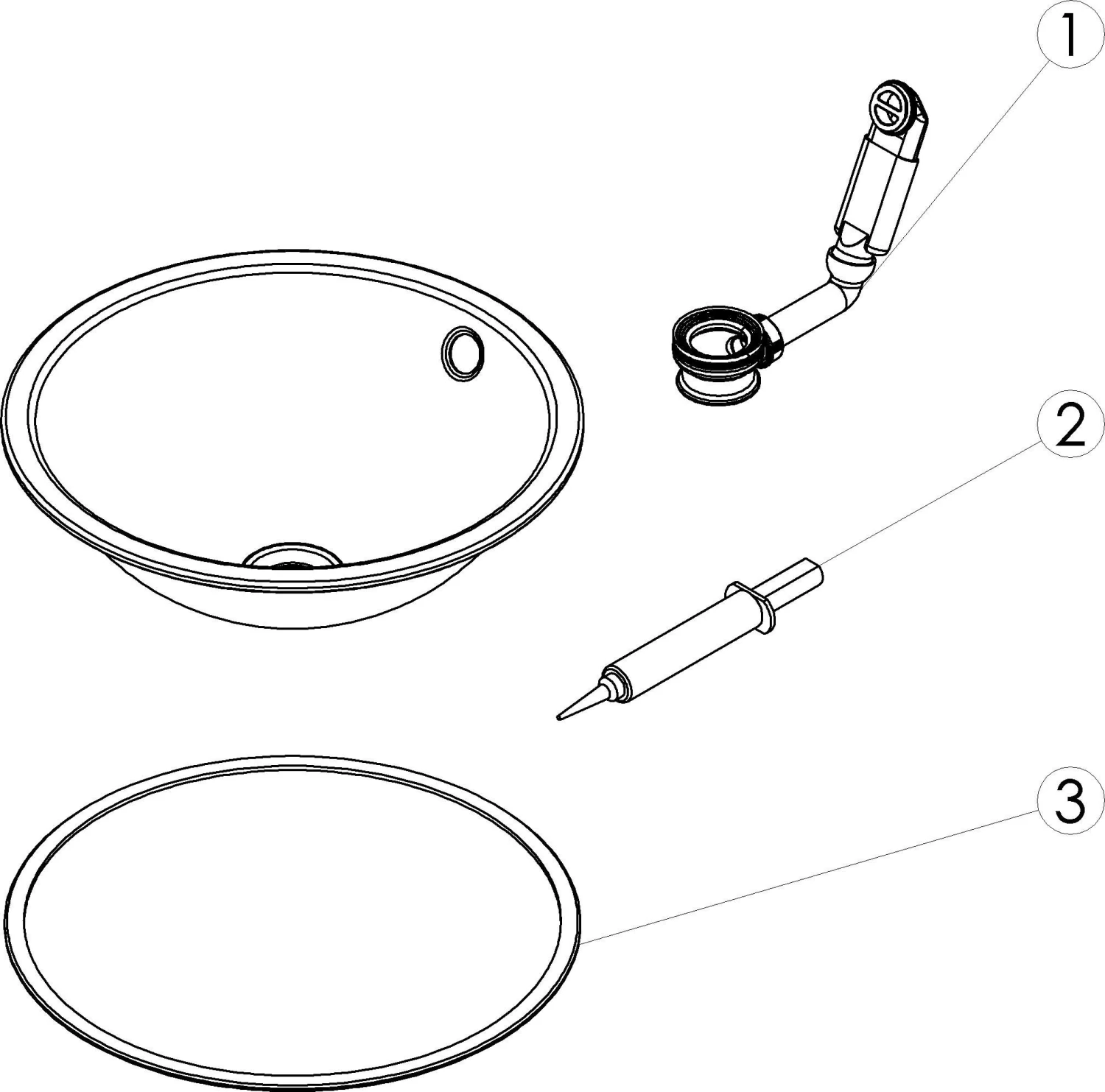 1

2

3